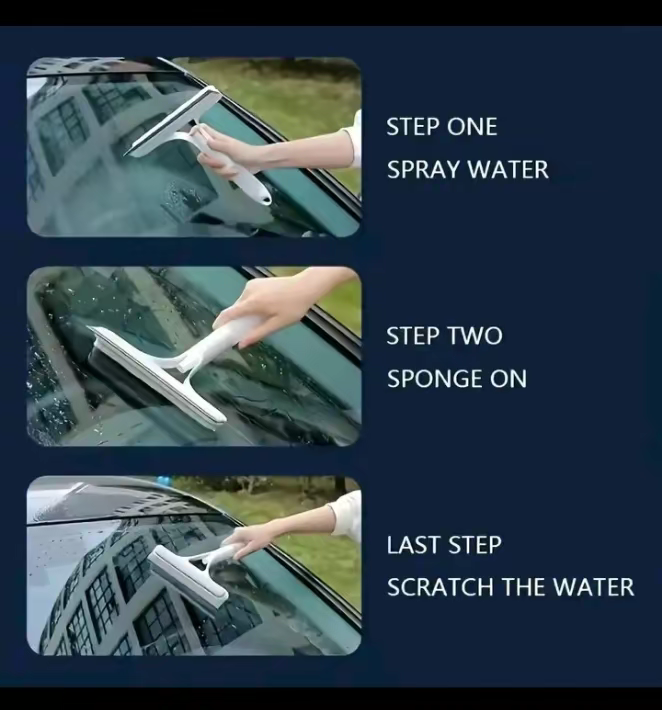 STEP ONE
SPRAY WATER

STEP TWO
SPONGE ON

LAST STEP
SCRATCH THE WATER